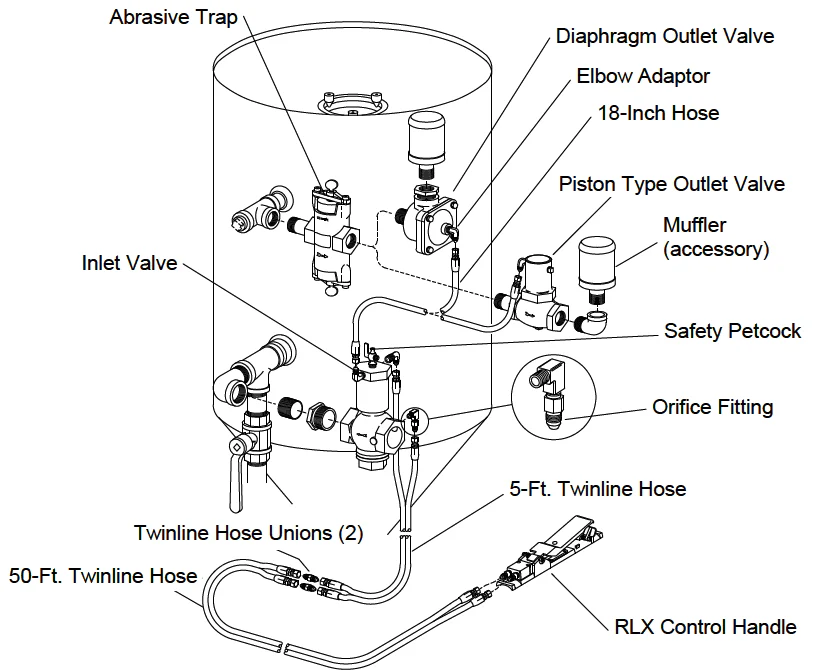 Abrasive Trap
Diaphragm Outlet Valve
Elbow Adaptor
18-Inch Hose
Piston Type Outlet Valve
Muffler (accessory)
Inlet Valve
Safety Petcock
Orifice Fitting
5-Ft. Twinline Hose
Twinline Hose Unions (2)
50-Ft. Twinline Hose
RLX Control Handle