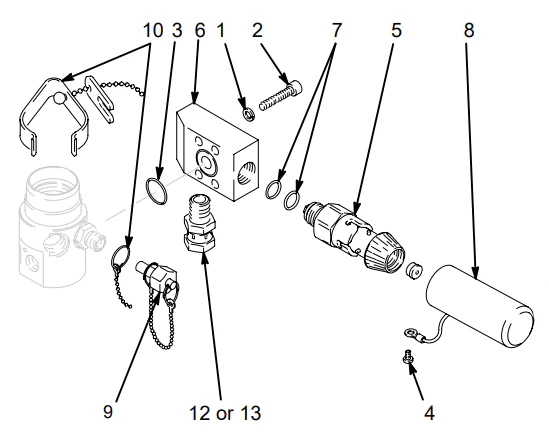 10 3 6 1 2 7 5 8

9

12 or 13

4