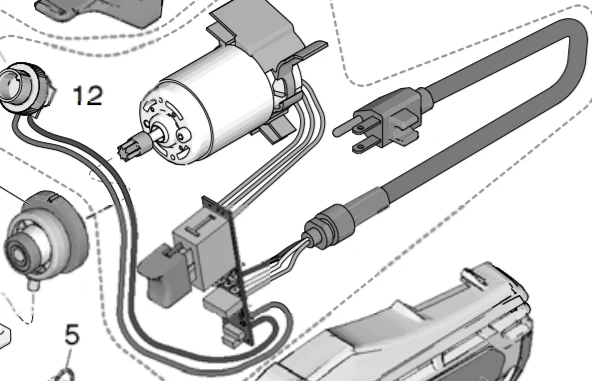 12

5