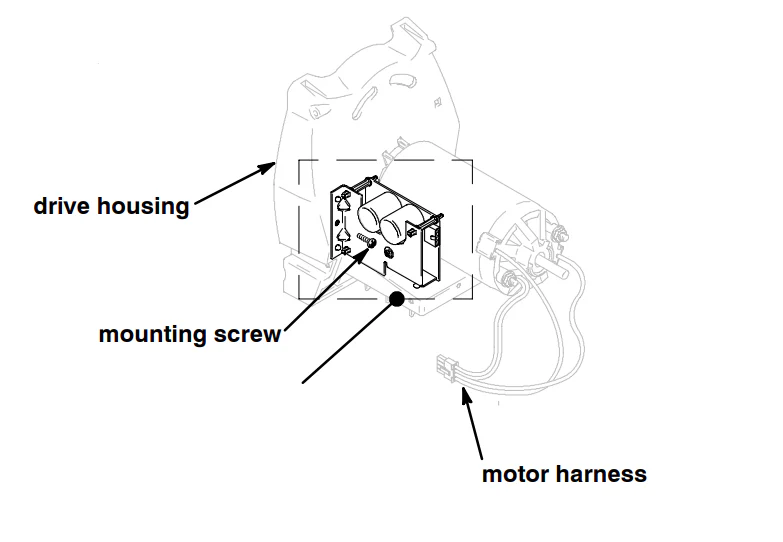 drive housing

mounting screw

motor harness