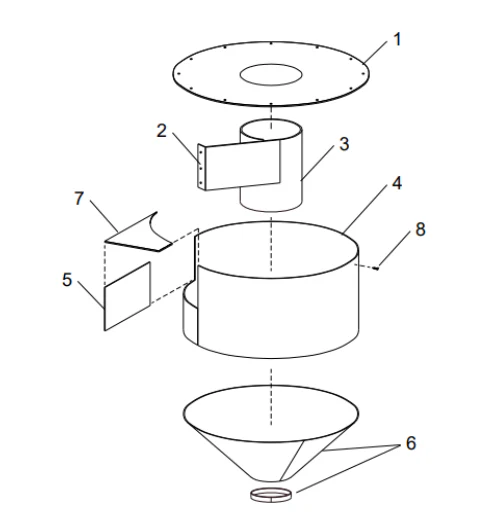 1
2
3
4
7
8
5
6