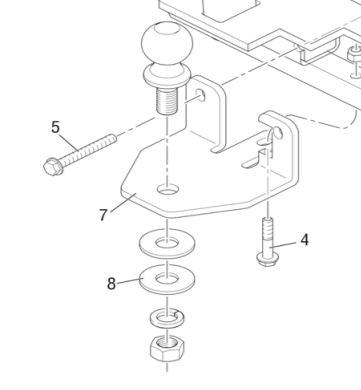 5
7
4
8