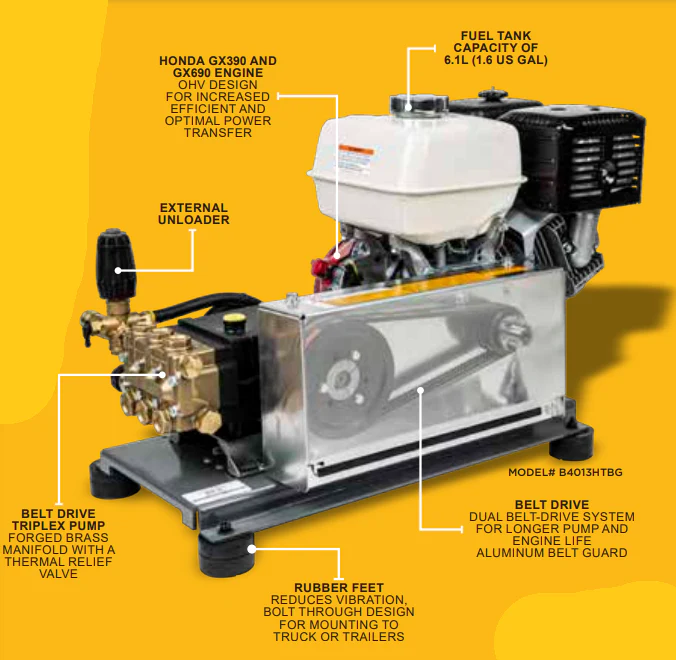 HONDA GX390 AND GX690 ENGINE
OHV DESIGN FOR INCREASED EFFICIENT AND OPTIMAL POWER TRANSFER

FUEL TANK CAPACITY OF 6.1L (1.6 US GAL)

EXTERNAL UNLOADER

MODEL# B4013HTBG

BELT DRIVE TRIPLEX PUMP
FORGED BRASS MANIFOLD WITH A THERMAL RELIEF VALVE

BELT DRIVE
DUAL BELT-DRIVE SYSTEM FOR LONGER PUMP AND ENGINE LIFE
ALUMINUM BELT GUARD

RUBBER FEET
REDUCES VIBRATION, BOLT THROUGH DESIGN FOR MOUNTING TO TRUCK OR TRAILERS