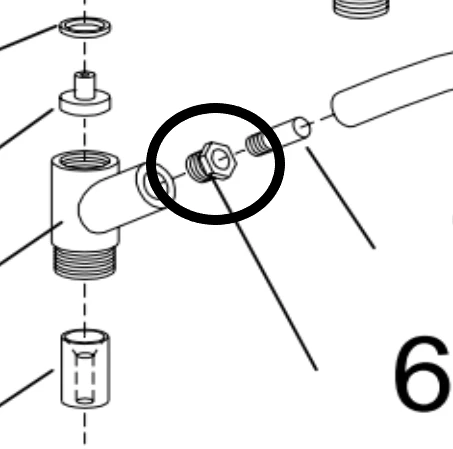 6