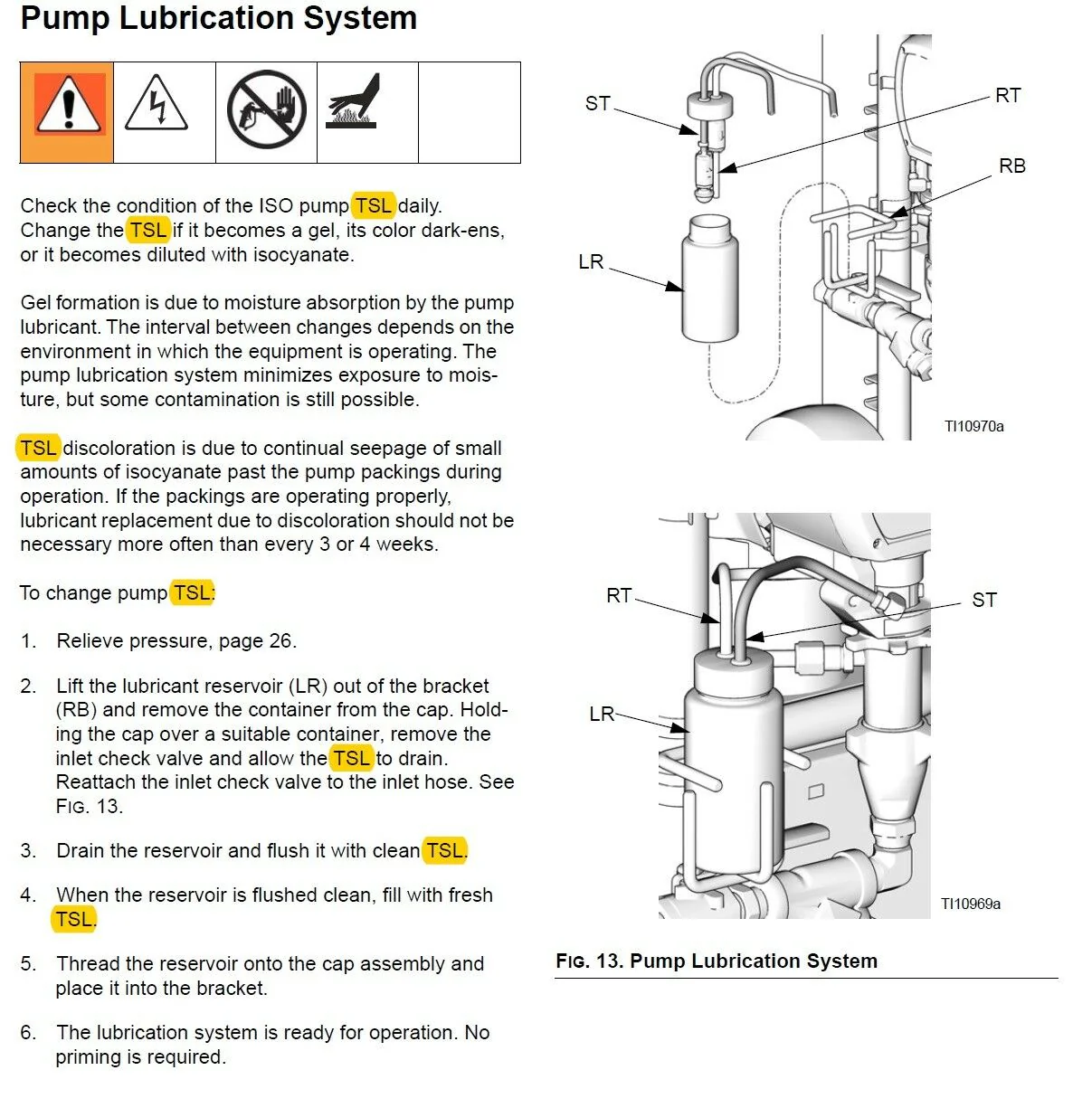 Pump Lubrication System

Check the condition of the ISO pump TSL daily. Change the TSL if it becomes a gel, its color dark-ens, or it becomes diluted with isocyanate.

Gel formation is due to moisture absorption by the pump lubricant. The interval between changes depends on the environment in which the equipment is operating. The pump lubrication system minimizes exposure to moisture, but some contamination is still possible.

TSL discoloration is due to continual seepage of small amounts of isocyanate past the pump packings during operation. If the packings are operating properly, lubricant replacement due to discoloration should not be necessary more often than every 3 or 4 weeks.

To change pump TSL:

1. Relieve pressure, page 26.

2. Lift the lubricant reservoir (LR) out of the bracket (RB) and remove the container from the cap. Holding the cap over a suitable container, remove the inlet check valve and allow the TSL to drain. Reattach the inlet check valve to the inlet hose. See FIG. 13.

3. Drain the reservoir and flush it with clean TSL.

4. When the reservoir is flushed clean, fill with fresh TSL.

5. Thread the reservoir onto the cap assembly and place it into the bracket.

6. The lubrication system is ready for operation. No priming is required.

ST
RT
RB
LR
TI10970a

RT
ST
LR
TI10969a

FIG. 13. Pump Lubrication System