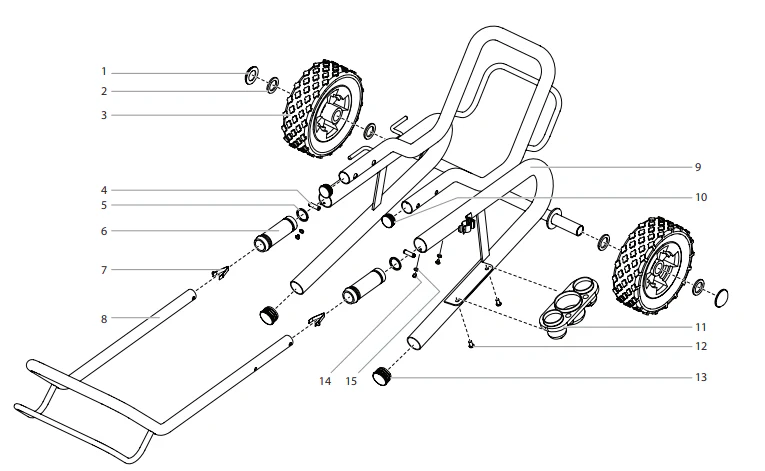 1
2
3
4
5
6
7
8
9
10
11
12
13
14
15