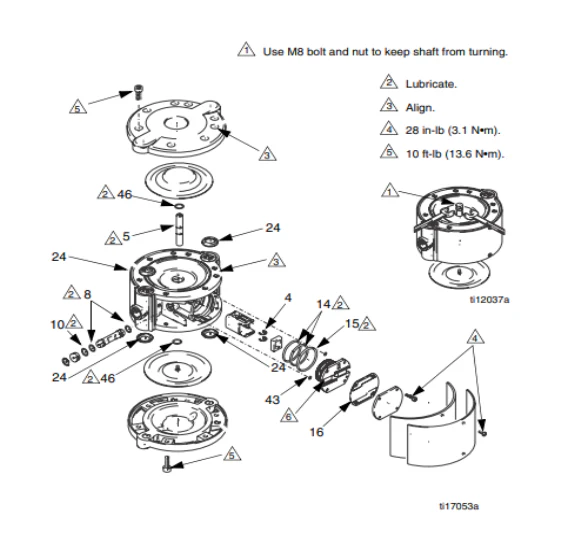 1 Use M8 bolt and nut to keep shaft from turning.

2 Lubricate.

3 Align.

4 28 in-lb (3.1 N•m).

5 10 ft-lb (13.6 N•m).

5

3

2 46

2 5

24

24

3

1

ti12037a

2 8

10 2

4

14 2

15 2

24

2 46

24

43

6

16

4

5

ti17053a