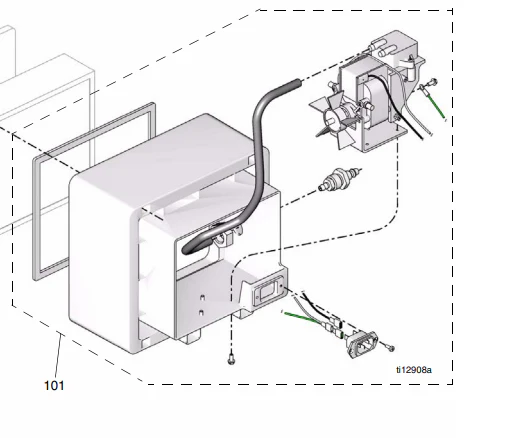 ti12908a

101