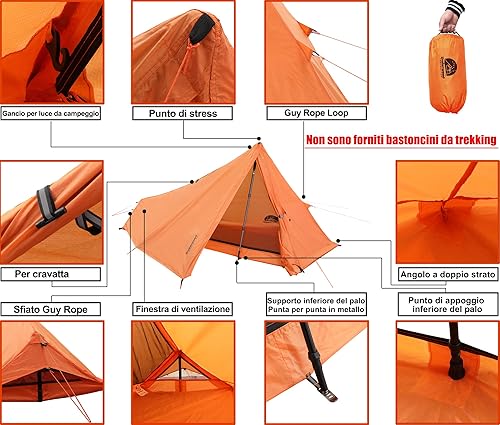 Gancio per luce da campeggio

Punto di stress

Guy Rope Loop

Non sono forniti bastoncini da trekking

Per cravatta

Angolo a doppio strato

Sfiato Guy Rope

Finestra di ventilazione

Supporto inferiore del palo
Punta per punta in metallo

Punto di appoggio
inferiore del palo