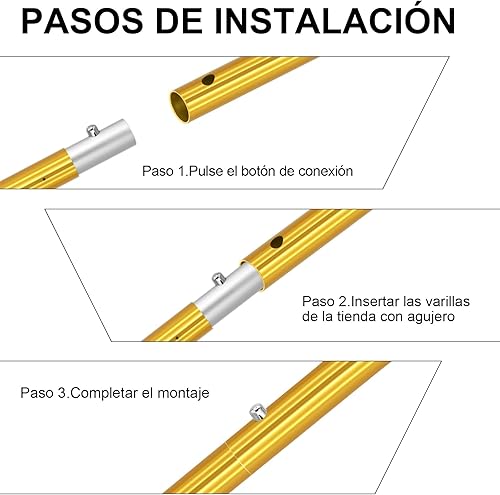 PASOS DE INSTALACIÓN

Paso 1.Pulse el botón de conexión

Paso 2.Insertar las varillas de la tienda con agujero

Paso 3.Completar el montaje