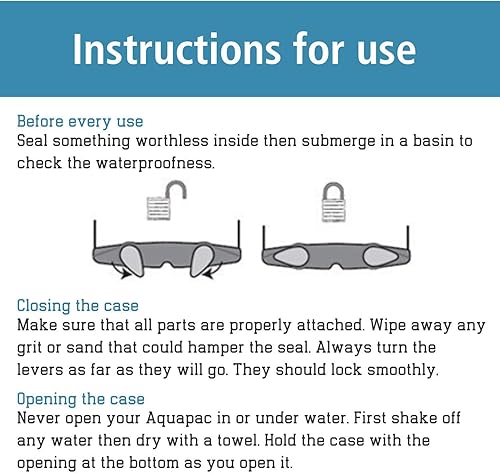 Instructions for use

Before every use
Seal something worthless inside then submerge in a basin to check the waterproofness.

Closing the case
Make sure that all parts are properly attached. Wipe away any grit or sand that could hamper the seal. Always turn the levers as far as they will go. They should lock smoothly.

Opening the case
Never open your Aquapac in or under water. First shake off any water then dry with a towel. Hold the case with the opening at the bottom as you open it.