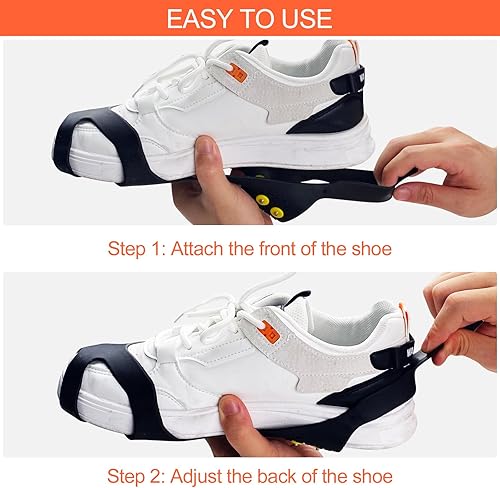 EASY TO USE

Step 1: Attach the front of the shoe

Step 2: Adjust the back of the shoe