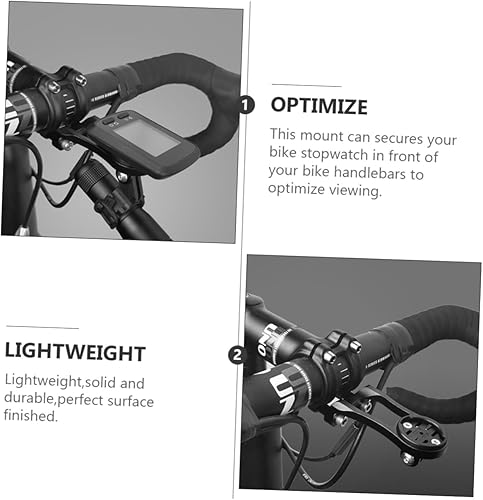 1 OPTIMIZE

This mount can secures your bike stopwatch in front of your bike handlebars to optimize viewing.

LIGHTWEIGHT

Lightweight,solid and durable,perfect surface finished.

2