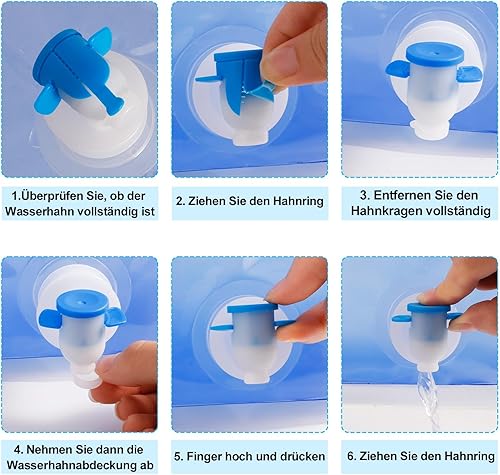 1.Überprüfen Sie, ob der Wasserhahn vollständig ist

2. Ziehen Sie den Hahnring

3. Entfernen Sie den Hahnkragen vollständig

4. Nehmen Sie dann die Wasserhahnabdeckung ab

5. Finger hoch und drücken

6. Ziehen Sie den Hahnring