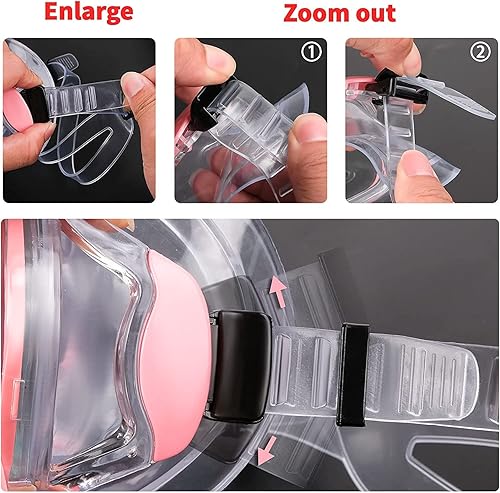 Enlarge

Zoom out

①

②