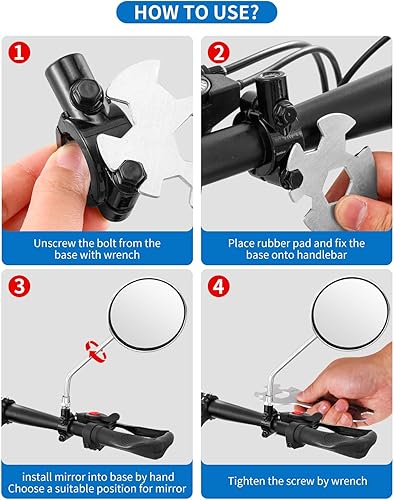 HOW TO USE?

1

Unscrew the bolt from the base with wrench

2

Place rubber pad and fix the base onto handlebar

3

install mirror into base by hand
Choose a suitable position for mirror

4

Tighten the screw by wrench