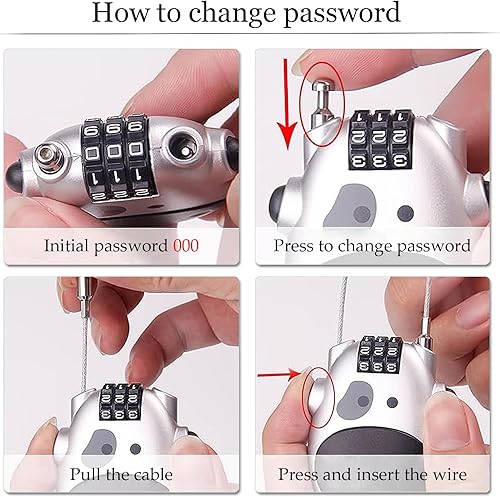 How to change password

Initial password 000

Press to change password

Pull the cable

Press and insert the wire