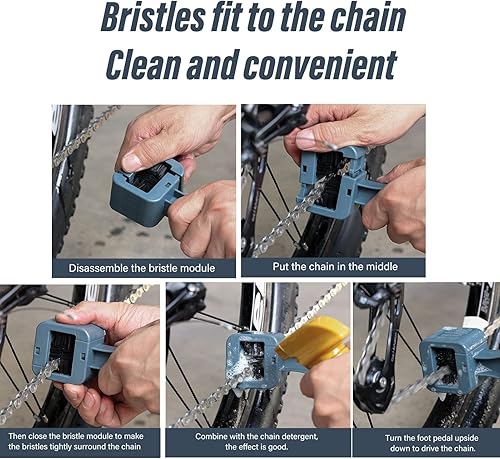 Bristles fit to the chain
Clean and convenient

Disassemble the bristle module

Put the chain in the middle

Then close the bristle module to make the bristles tightly surround the chain

Combine with the chain detergent, the effect is good.

Turn the foot pedal upside down to drive the chain.