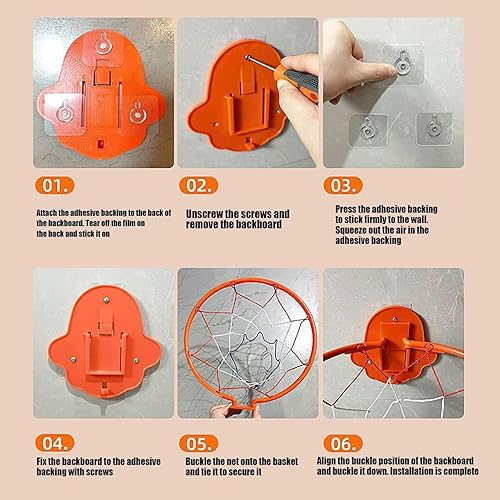 01.

Attach the adhesive backing to the back of the backboard. Tear off the film on the back and stick it on

02.

Unscrew the screws and remove the backboard

03.

Press the adhesive backing to stick firmly to the wall. Squeeze out the air in the adhesive backing

04.

Fix the backboard to the adhesive backing with screws

05.

Buckle the net onto the basket and tie it to secure it

06.

Align the buckle position of the backboard and buckle it down. Installation is complete