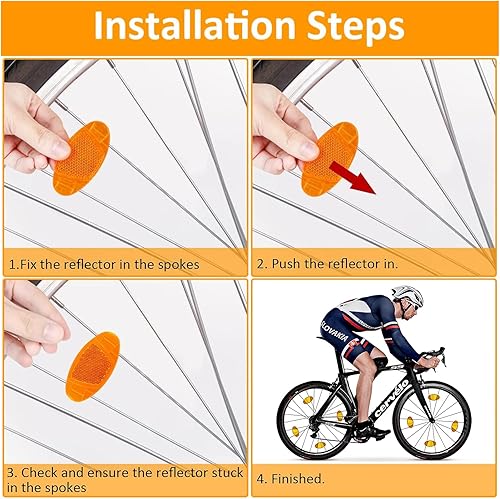 Installation Steps

1.Fix the reflector in the spokes

2. Push the reflector in.

3. Check and ensure the reflector stuck in the spokes

SLOVAKIA

cervélo

4. Finished.