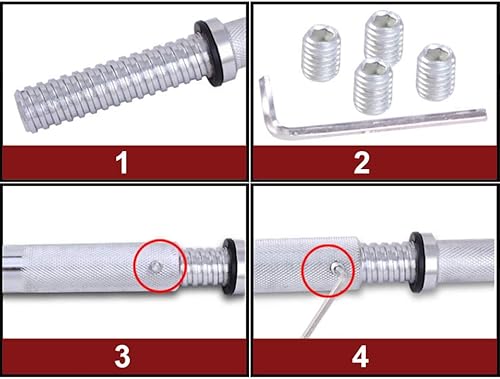 1

2

3

4