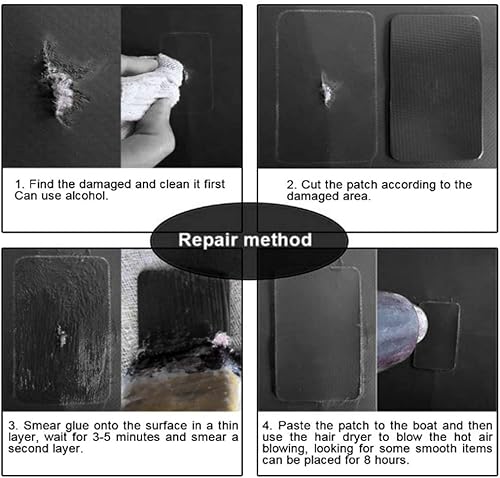 1. Find the damaged and clean it first Can use alcohol.

2. Cut the patch according to the damaged area.

Repair method

3. Smear glue onto the surface in a thin layer, wait for 3-5 minutes and smear a second layer.

4. Paste the patch to the boat and then use the hair dryer to blow the hot air blowing, looking for some smooth items can be placed for 8 hours.