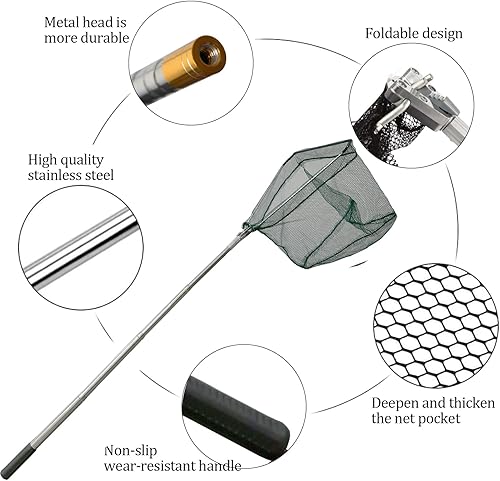 Metal head is more durable

Foldable design

High quality stainless steel

Deepen and thicken the net pocket

Non-slip wear-resistant handle