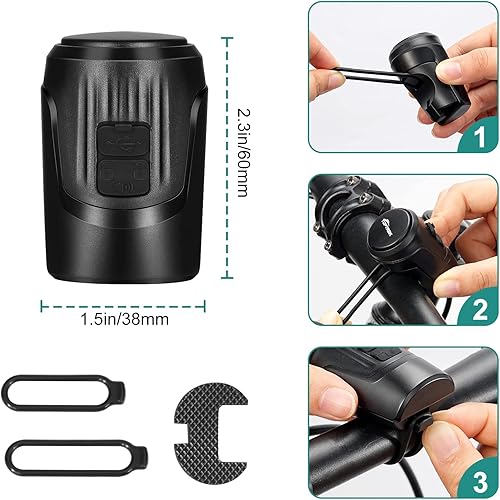 2.3in/60mm

1.5in/38mm

1

2

3