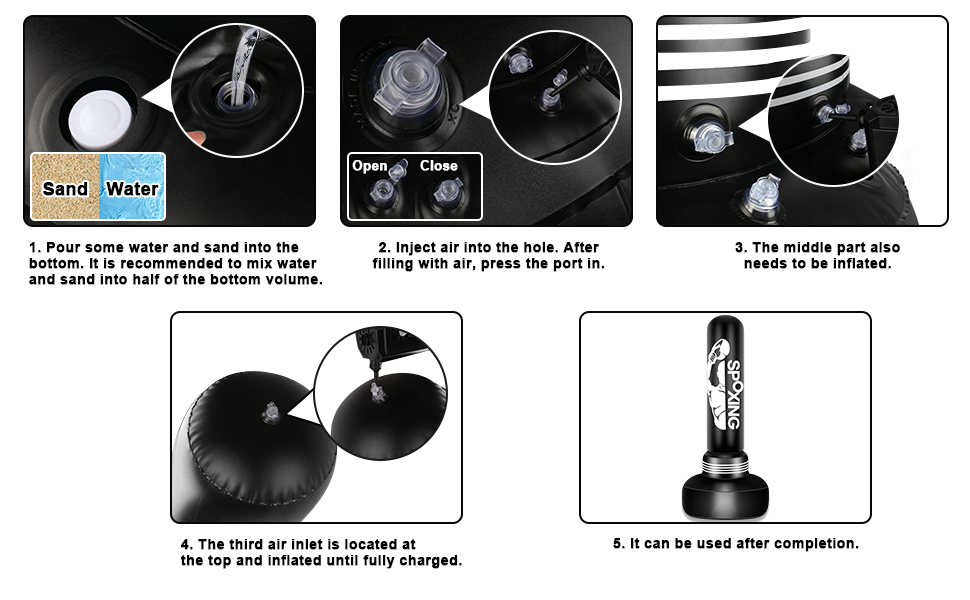 Sand Water

1. Pour some water and sand into the bottom. It is recommended to mix water and sand into half of the bottom volume.

Open Close

2. Inject air into the hole. After filling with air, press the port in.

3. The middle part also needs to be inflated.

4. The third air inlet is located at the top and inflated until fully charged.

SPOXING

5. It can be used after completion.