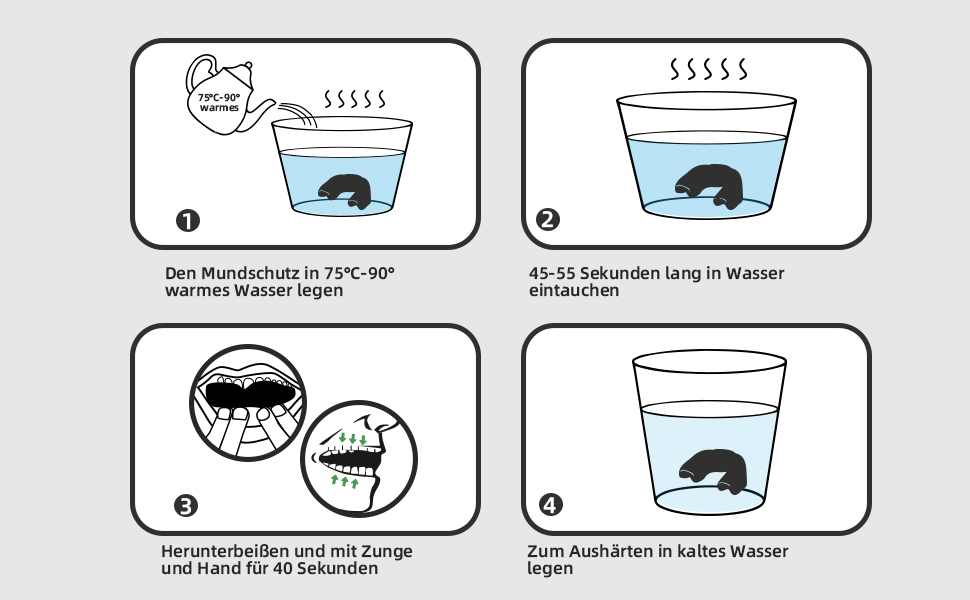 75°C-90°
warmes

1

Den Mundschutz in 75°C-90° warmes Wasser legen

2

45-55 Sekunden lang in Wasser eintauchen

3

Herunterbeißen und mit Zunge und Hand für 40 Sekunden

4

Zum Aushärten in kaltes Wasser legen