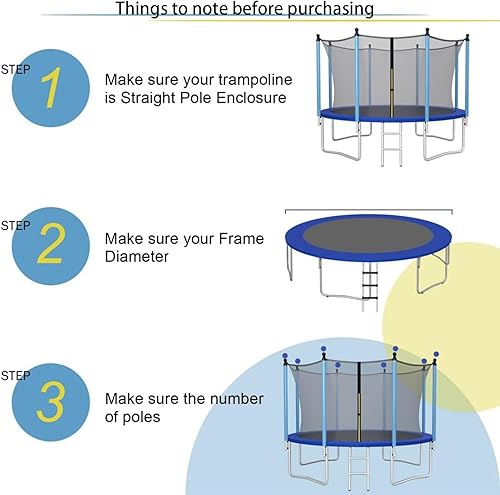 Things to note before purchasing

STEP 1

Make sure your trampoline is Straight Pole Enclosure

STEP 2

Make sure your Frame Diameter

STEP 3

Make sure the number of poles