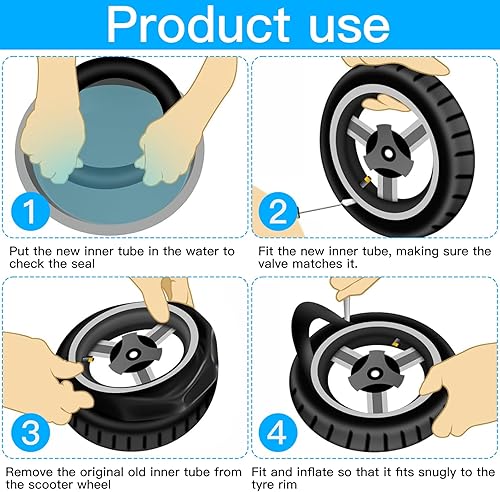 Product use

1

Put the new inner tube in the water to check the seal

2

Fit the new inner tube, making sure the valve matches it.

3

Remove the original old inner tube from the scooter wheel

4

Fit and inflate so that it fits snugly to the tyre rim