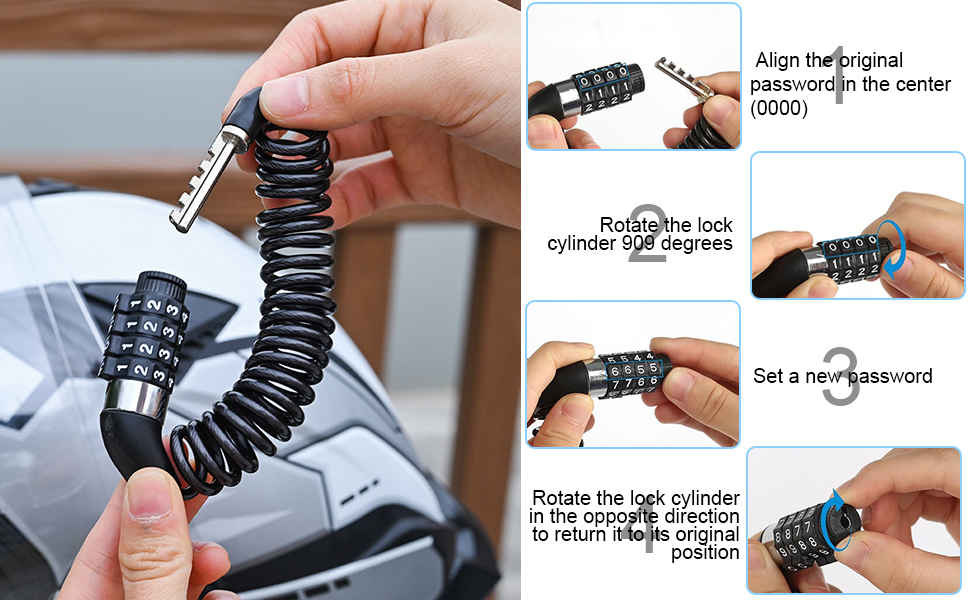 1 Align the original password in the center (0000)

2 Rotate the lock cylinder 909 degrees

3 Set a new password

4 Rotate the lock cylinder in the opposite direction to return it to its original position