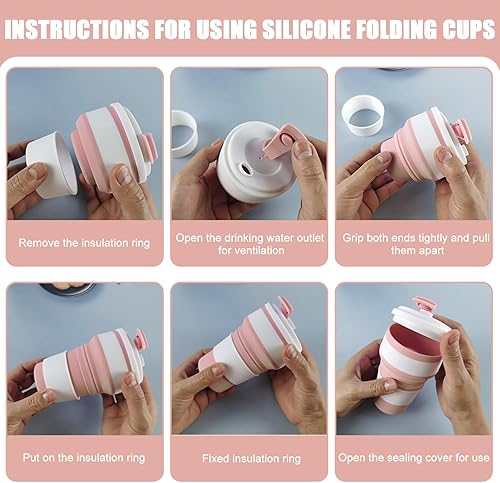 INSTRUCTIONS FOR USING SILICONE FOLDING CUPS

Remove the insulation ring

Open the drinking water outlet for ventilation

Grip both ends tightly and pull them apart

Put on the insulation ring

Fixed insulation ring

Open the sealing cover for use