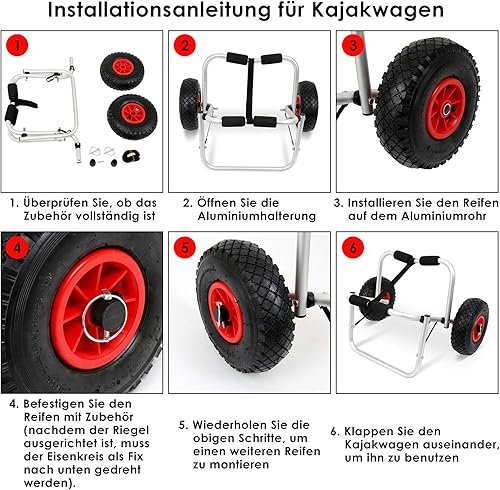 Installationsanleitung für Kajakwagen

1

2

3

1. Überprüfen Sie, ob das Zubehör vollständig ist

2. Öffnen Sie die Aluminiumhalterung

3. Installieren Sie den Reifen auf dem Aluminiumrohr

4

5

6

4. Befestigen Sie den Reifen mit Zubehör (nachdem der Riegel ausgerichtet ist, muss der Eisenkreis als Fix nach unten gedreht werden).

5. Wiederholen Sie die obigen Schritte, um einen weiteren Reifen zu montieren

6. Klappen Sie den Kajakwagen auseinander, um ihn zu benutzen