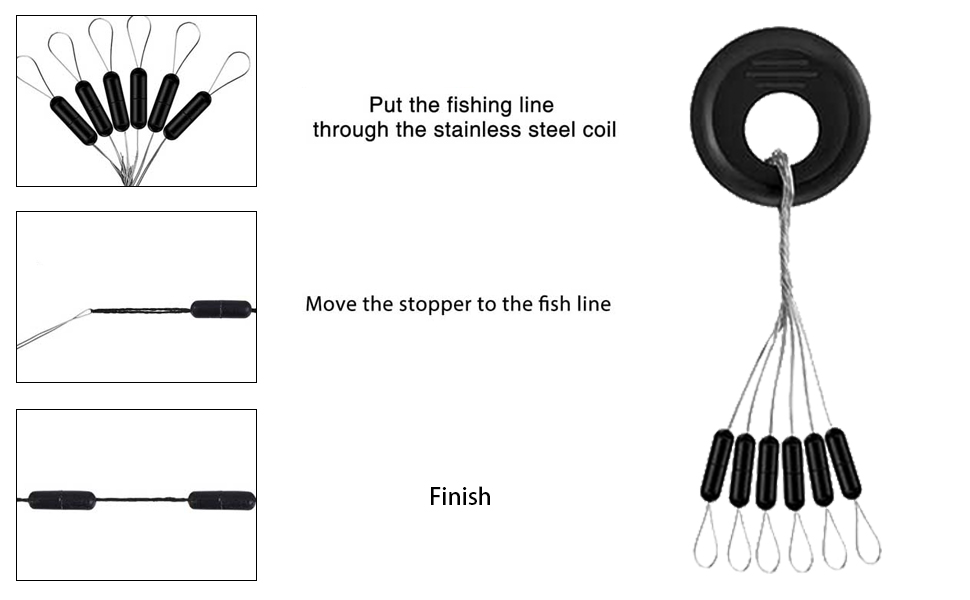 Put the fishing line through the stainless steel coil

Move the stopper to the fish line

Finish