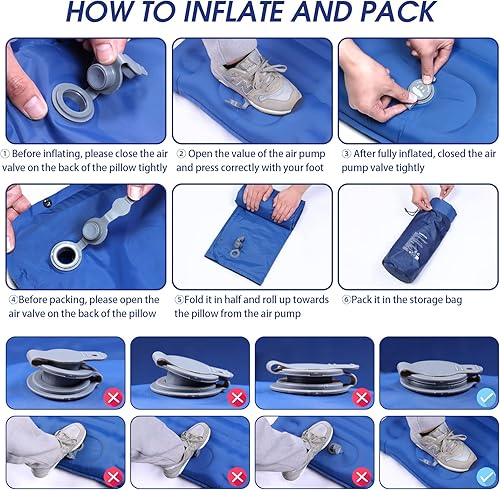 HOW TO INFLATE AND PACK

① Before inflating, please close the air valve on the back of the pillow tightly

② Open the value of the air pump and press correctly with your foot

③ After fully inflated, closed the air pump valve tightly

④Before packing, please open the air valve on the back of the pillow

⑤Fold it in half and roll up towards the pillow from the air pump

⑥Pack it in the storage bag