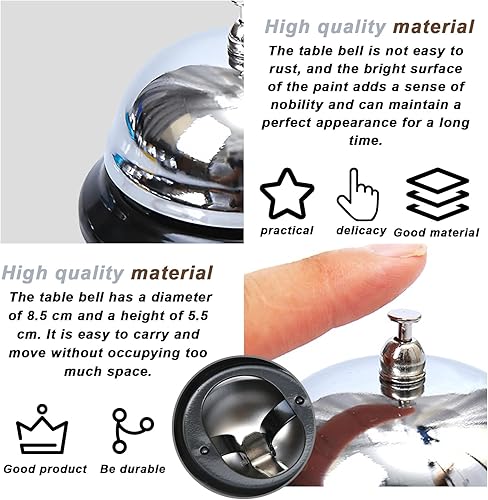 High quality material

The table bell is not easy to rust, and the bright surface of the paint adds a sense of nobility and can maintain a perfect appearance for a long time.

practical

delicacy

Good material

High quality material

The table bell has a diameter of 8.5 cm and a height of 5.5 cm. It is easy to carry and move without occupying too much space.

Good product

Be durable