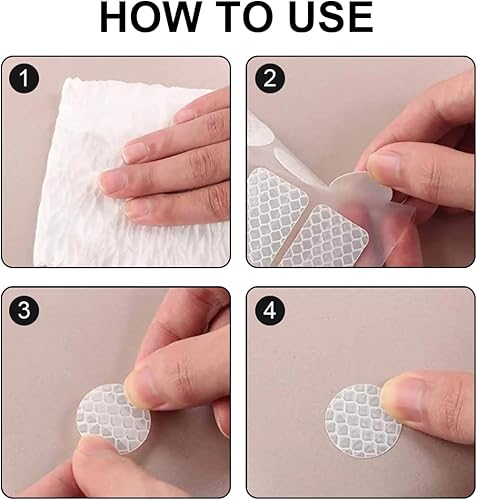 HOW TO USE

1

2

3

4