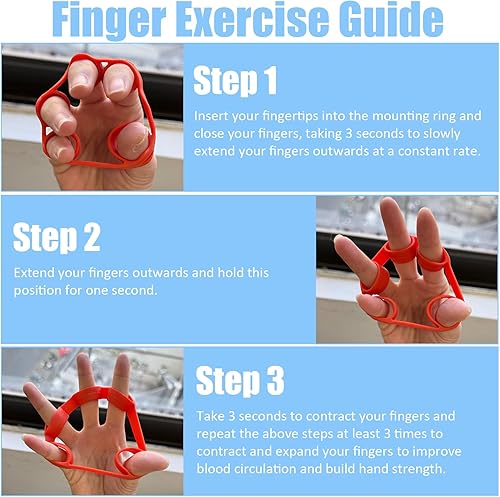 Finger Exercise Guide

Step 1

Insert your fingertips into the mounting ring and close your fingers, taking 3 seconds to slowly extend your fingers outwards at a constant rate.

Step 2

Extend your fingers outwards and hold this position for one second.

Step 3

Take 3 seconds to contract your fingers and repeat the above steps at least 3 times to contract and expand your fingers to improve blood circulation and build hand strength.