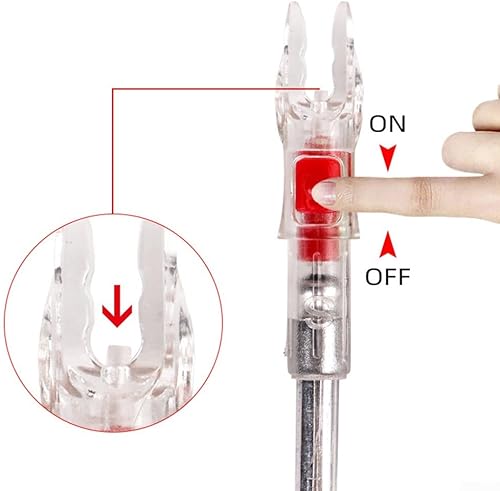 ON
OFF