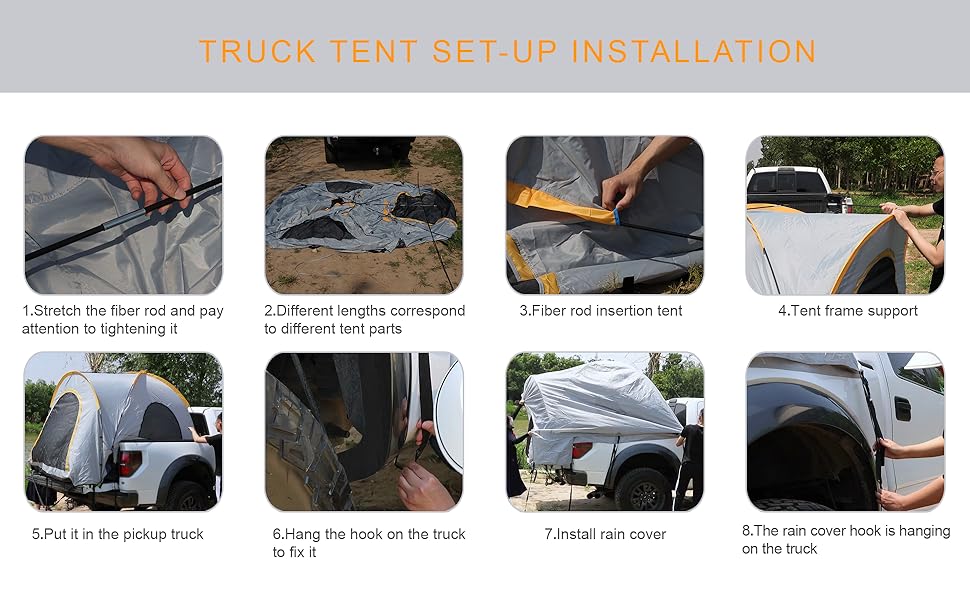 TRUCK TENT SET-UP INSTALLATION

1.Stretch the fiber rod and pay attention to tightening it

2.Different lengths correspond to different tent parts

3.Fiber rod insertion tent

4.Tent frame support

5.Put it in the pickup truck

6.Hang the hook on the truck to fix it

7.Install rain cover

8.The rain cover hook is hanging on the truck