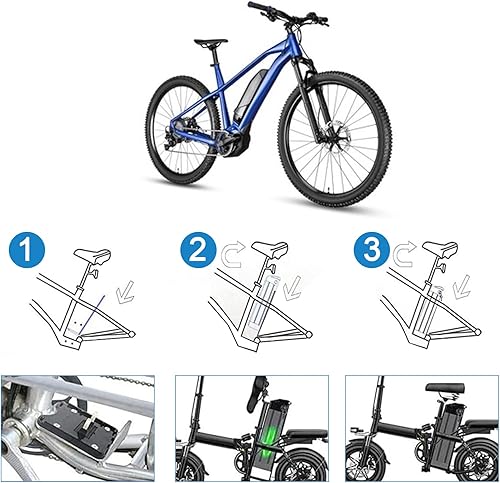 1

2

3