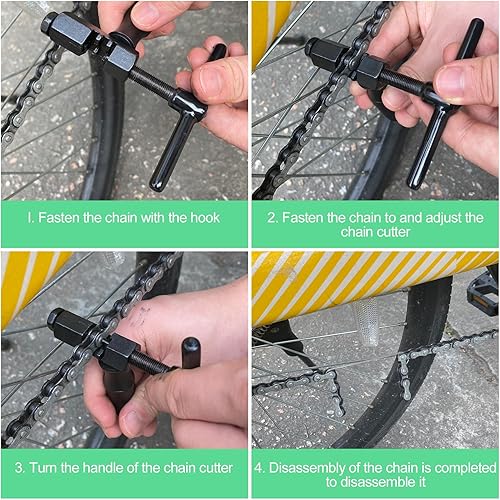 I. Fasten the chain with the hook

2. Fasten the chain to and adjust the chain cutter

3. Turn the handle of the chain cutter

4. Disassembly of the chain is completed to disassemble it