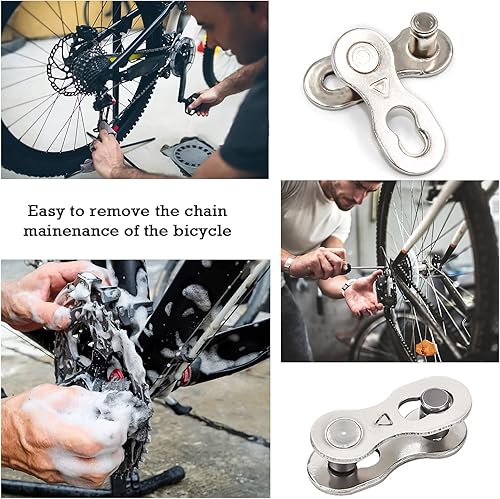 Easy to remove the chain mainenance of the bicycle