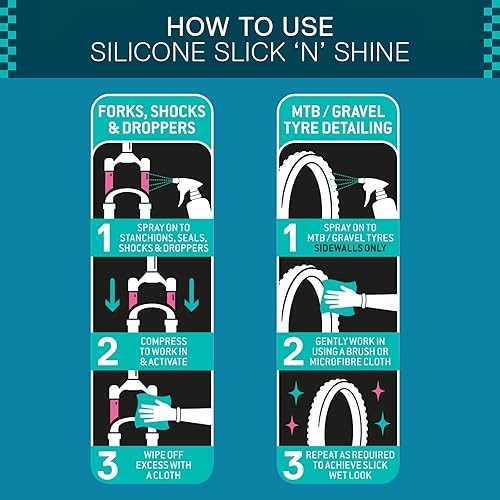 HOW TO USE
SILICONE SLICK 'N' SHINE

FORKS, SHOCKS & DROPPERS

1 SPRAY ON TO STANCHIONS, SEALS, SHOCKS & DROPPERS

2 COMPRESS TO WORK IN & ACTIVATE

3 WIPE OFF EXCESS WITH A CLOTH

MTB / GRAVEL TYRE DETAILING

1 SPRAY ON TO MTB / GRAVEL TYRES SIDEWALLS ONLY

2 GENTLY WORK IN USING A BRUSH OR MICROFIBRE CLOTH

3 REPEAT AS REQUIRED TO ACHIEVE SLICK WET LOOK