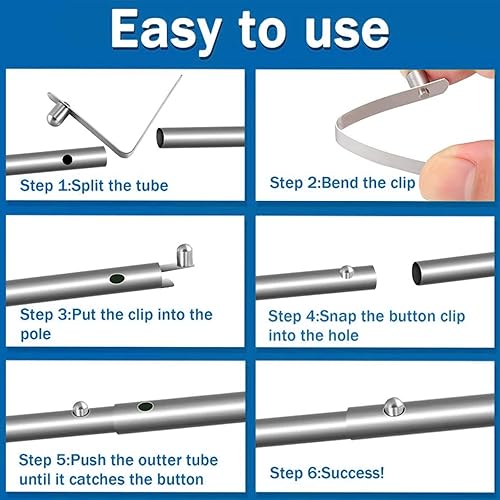 Easy to use

Step 1:Split the tube

Step 2:Bend the clip

Step 3:Put the clip into the pole

Step 4:Snap the button clip into the hole

Step 5:Push the outter tube until it catches the button

Step 6:Success!