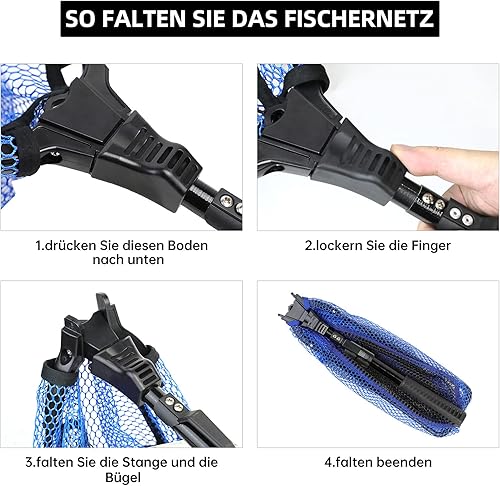 SO FALTEN SIE DAS FISCHERNETZ

1.drücken Sie diesen Boden nach unten

2.lockern Sie die Finger

3.falten Sie die Stange und die Bügel

4.falten beenden