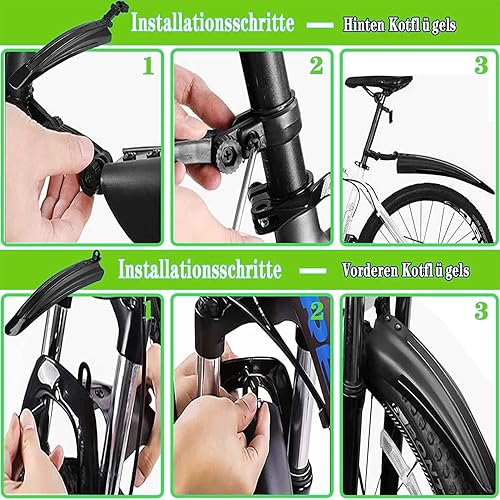 Installationsschritte — Hinten Kotfl ü gels

1

2

3

Installationsschritte — Vorderen Kotfl ü gels

1

2

3