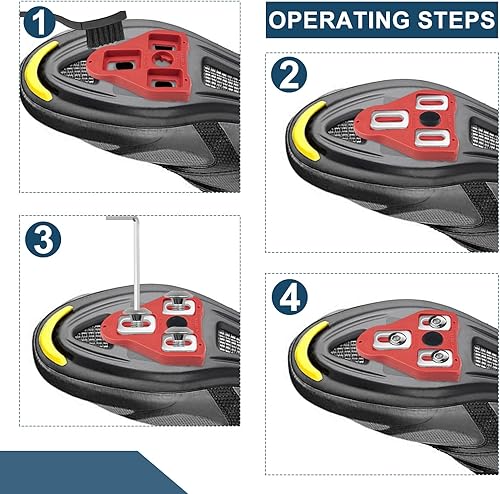 1

OPERATING STEPS

2

3

4